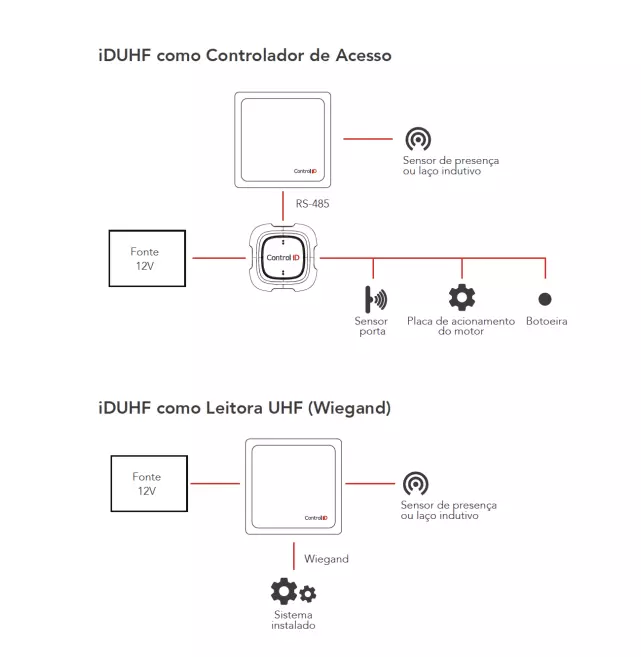 iDUHF como Controlador de Acesso

Control iD

Sensor de presença ou laço indutivo

RS-485

Fonte 12V

Control iD

Sensor porta

Placa de acionamento do motor

Botoeira

iDUHF como Leitora UHF (Wiegand)

Fonte 12V

Control iD

Sensor de presença ou laço indutivo

Wiegand

Sistema instalado