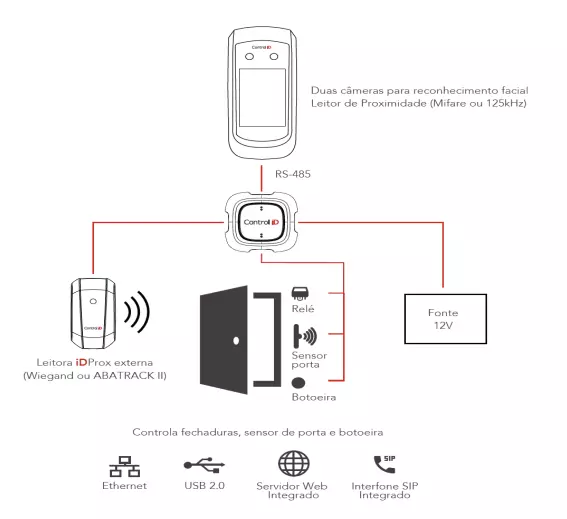 Control iD

Duas câmeras para reconhecimento facial
Leitor de Proximidade (Mifare ou 125kHz)

RS-485

Control iD

Control iD

Leitora iDProx externa
(Wiegand ou ABATRACK II)

Relé

Sensor porta

Botoeira

Fonte
12V

Controla fechaduras, sensor de porta e botoeira

Ethernet

USB 2.0

Servidor Web Integrado

SIP

Interfone SIP Integrado